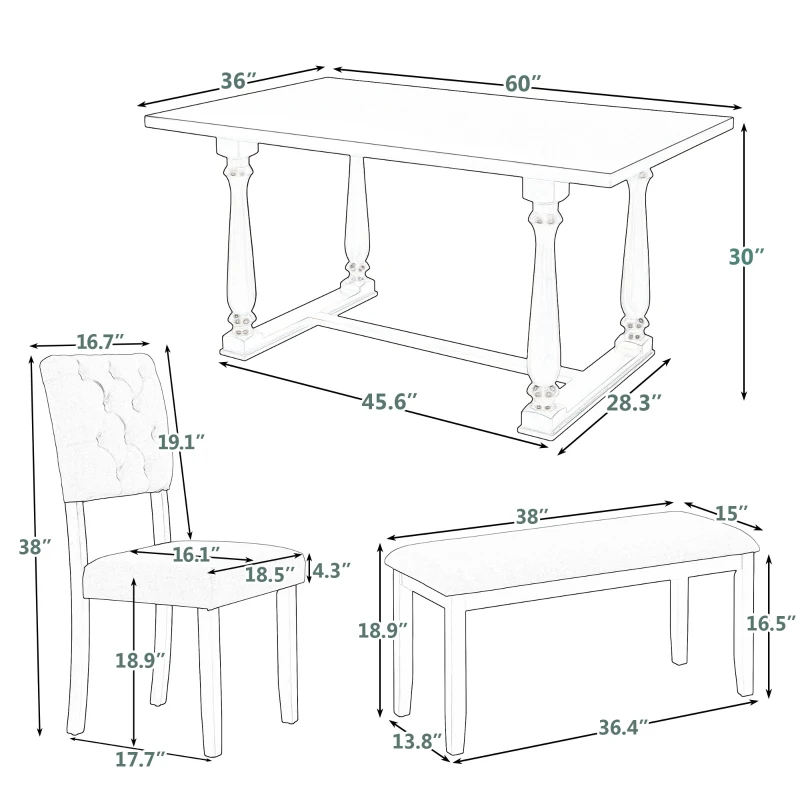 36″
60″
30″
45.6″
28.3″
16.7″
19.1″
38″
16.1″
18.5″
4.3″
18.9″
17.7″
38″
15″
18.9″
16.5″
13.8″
36.4″