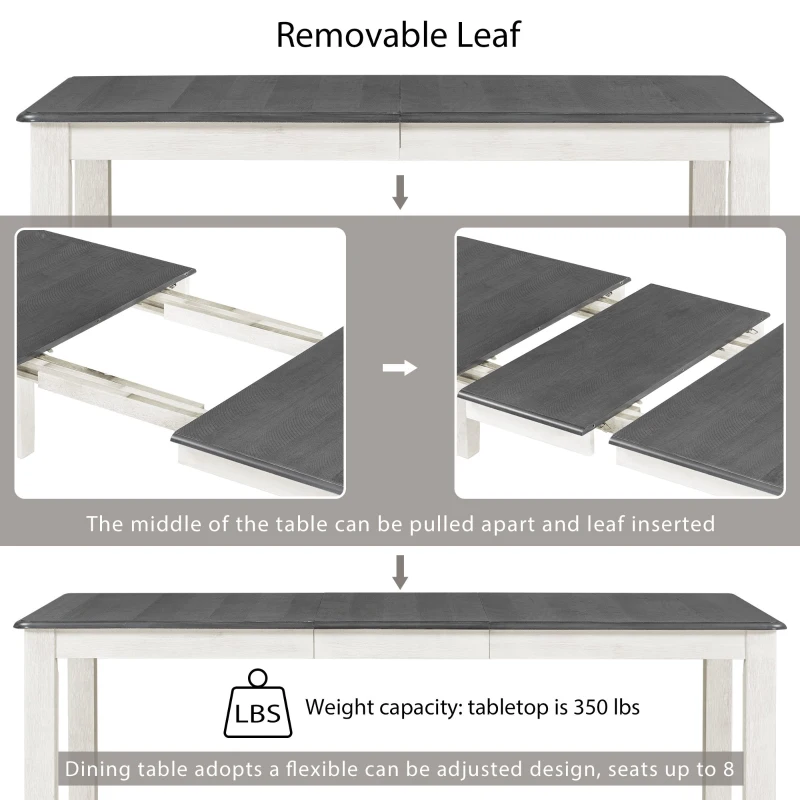 Removable Leaf

The middle of the table can be pulled apart and leaf inserted

LBS

Weight capacity: tabletop is 350 lbs

Dining table adopts a flexible can be adjusted design, seats up to 8