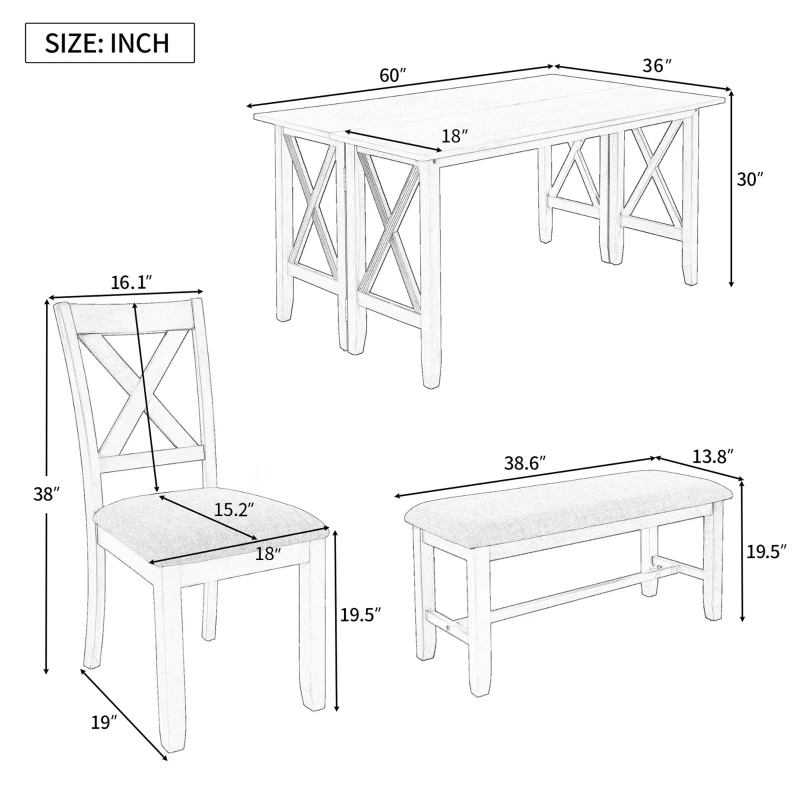 SIZE: INCH

60″

36″

18″

30″

16.1″

38″

15.2″

18″

19.5″

19″

38.6″

13.8″

19.5″