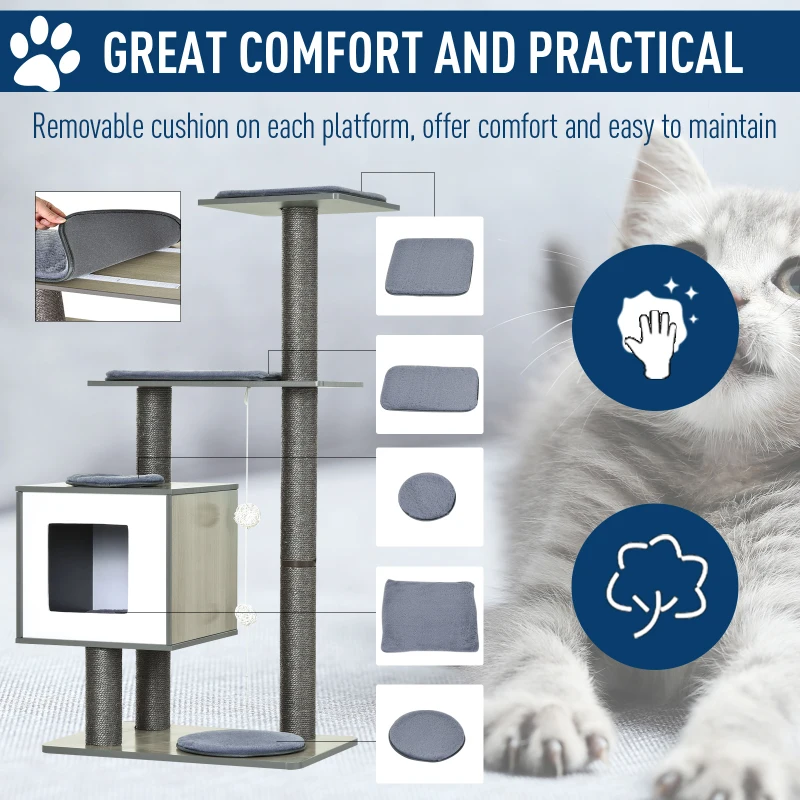 GREAT COMFORT AND PRACTICAL

Removable cushion on each platform, offer comfort and easy to maintain