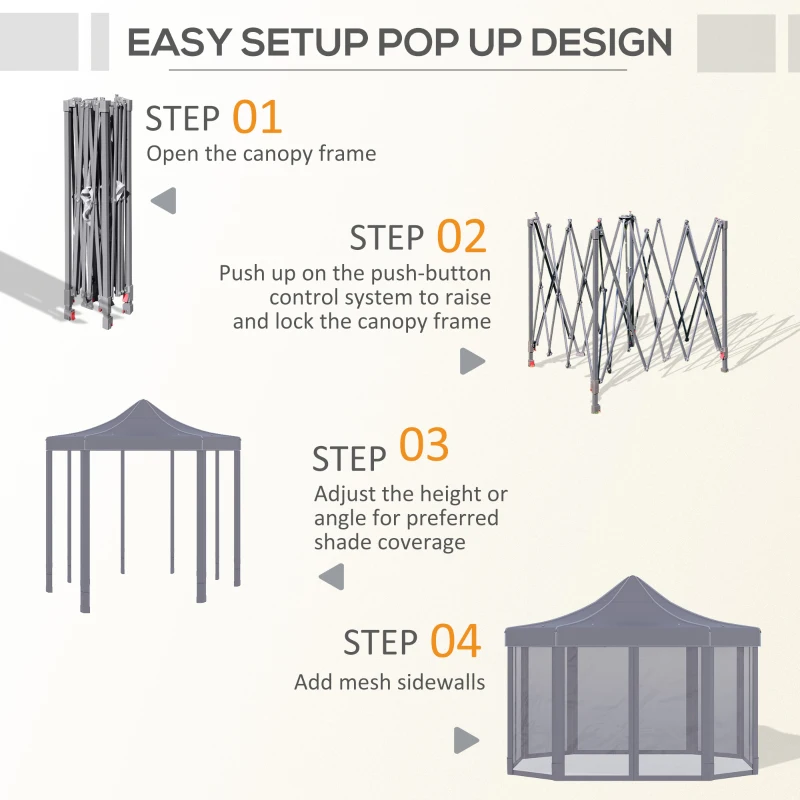 EASY SETUP POP UP DESIGN

STEP 01
Open the canopy frame

STEP 02
Push up on the push-button control system to raise and lock the canopy frame

STEP 03
Adjust the height or angle for preferred shade coverage

STEP 04
Add mesh sidewalls