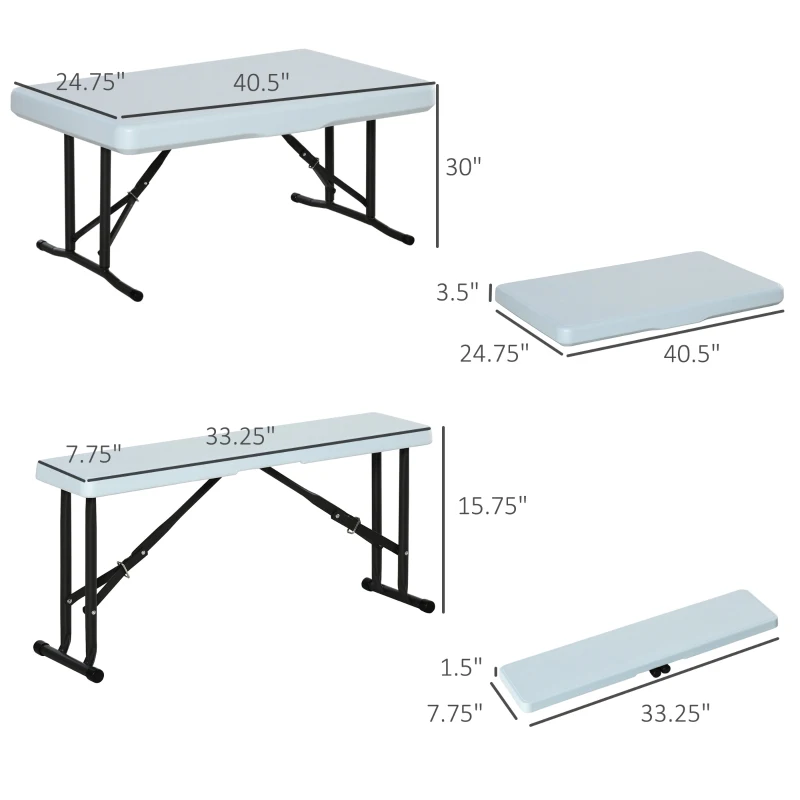 24.75"
40.5"
30"
3.5"
24.75"
40.5"
7.75"
33.25"
15.75"
1.5"
7.75"
33.25"