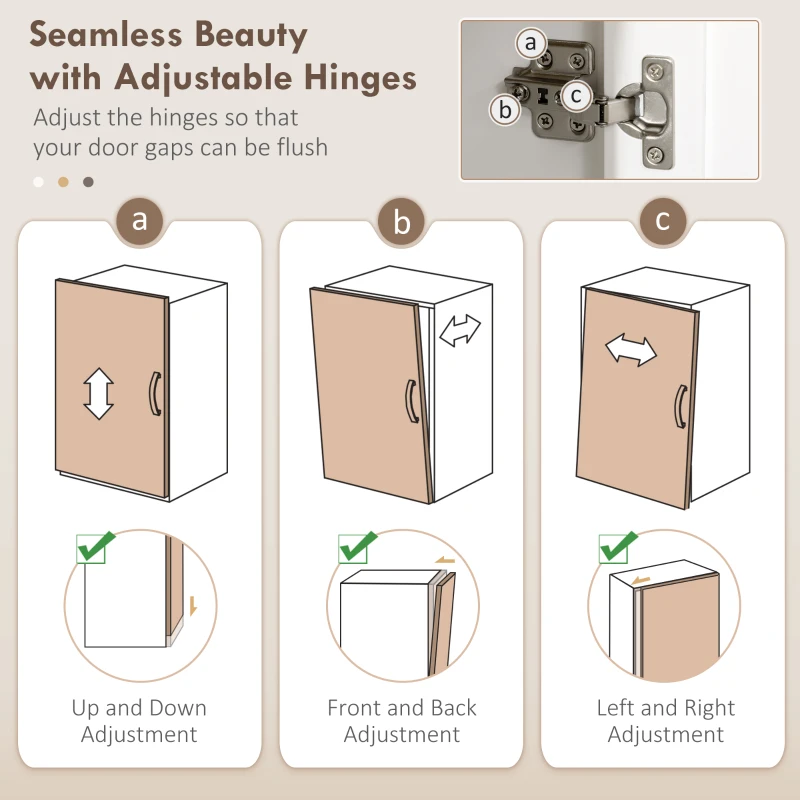 Seamless Beauty with Adjustable Hinges

Adjust the hinges so that your door gaps can be flush

a

b

c

a

b

c

Up and Down Adjustment

Front and Back Adjustment

Left and Right Adjustment