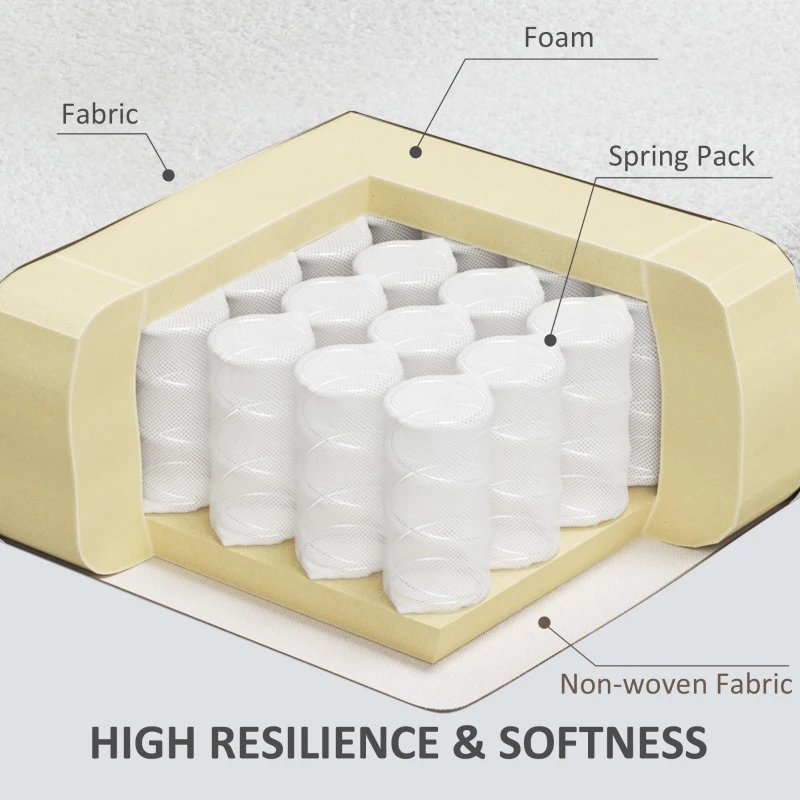 Foam

Fabric

Spring Pack

Non-woven Fabric

HIGH RESILIENCE & SOFTNESS