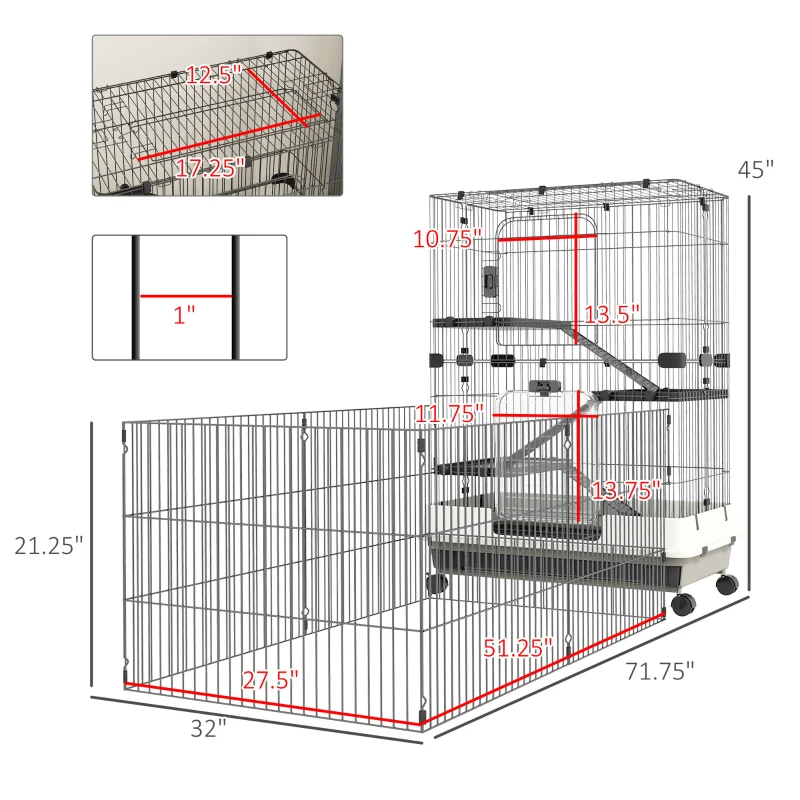 12.5"
17.25"
1"
45"
10.75"
13.5"
11.75"
13.75"
21.25"
51.25"
27.5"
71.75"
32"