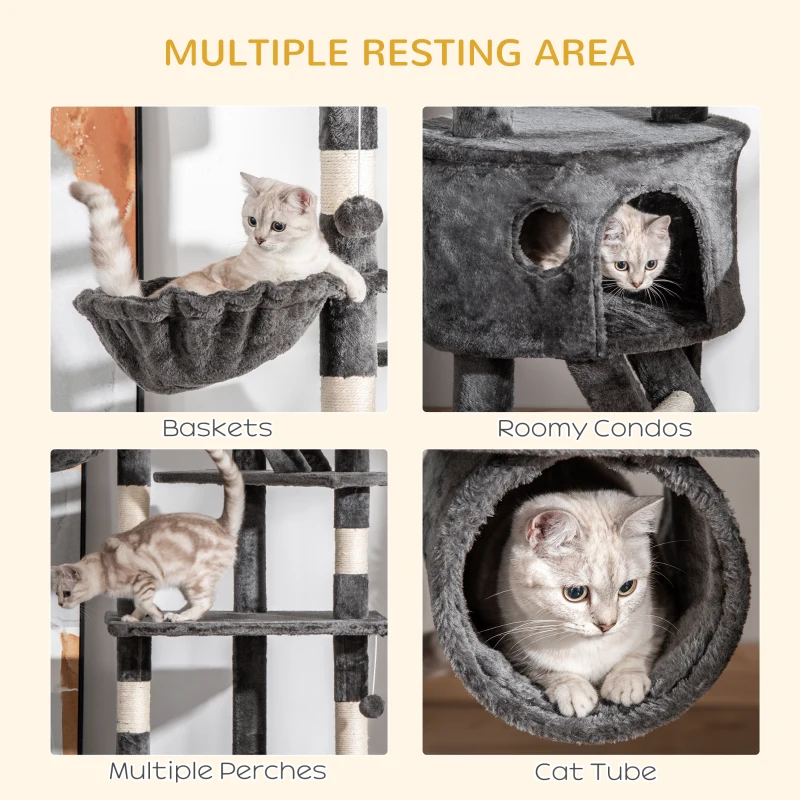 MULTIPLE RESTING AREA

Baskets

Roomy Condos

Multiple Perches

Cat Tube