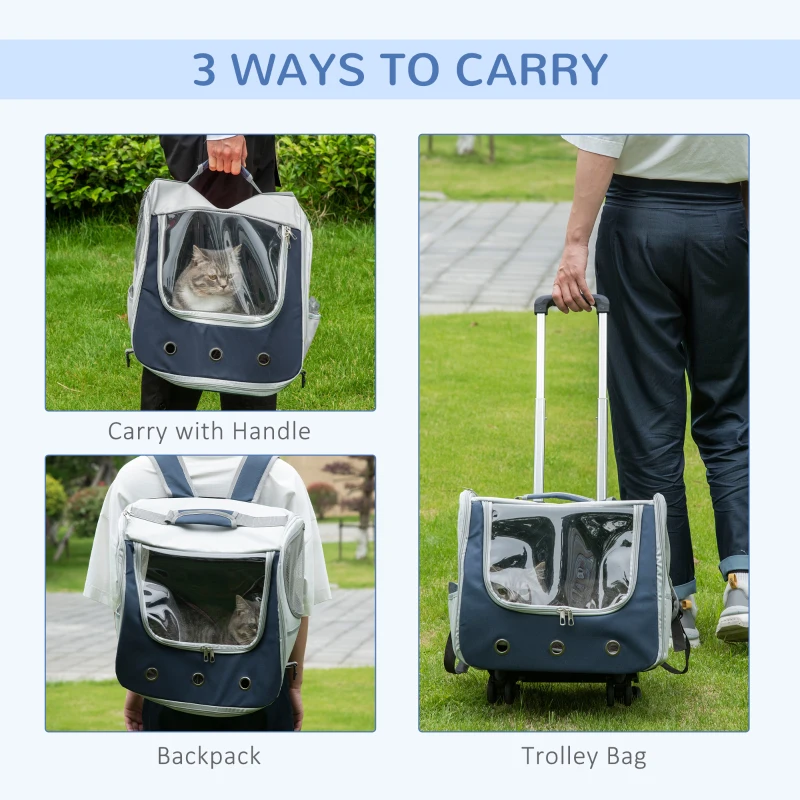 3 WAYS TO CARRY

Carry with Handle

Backpack

Trolley Bag