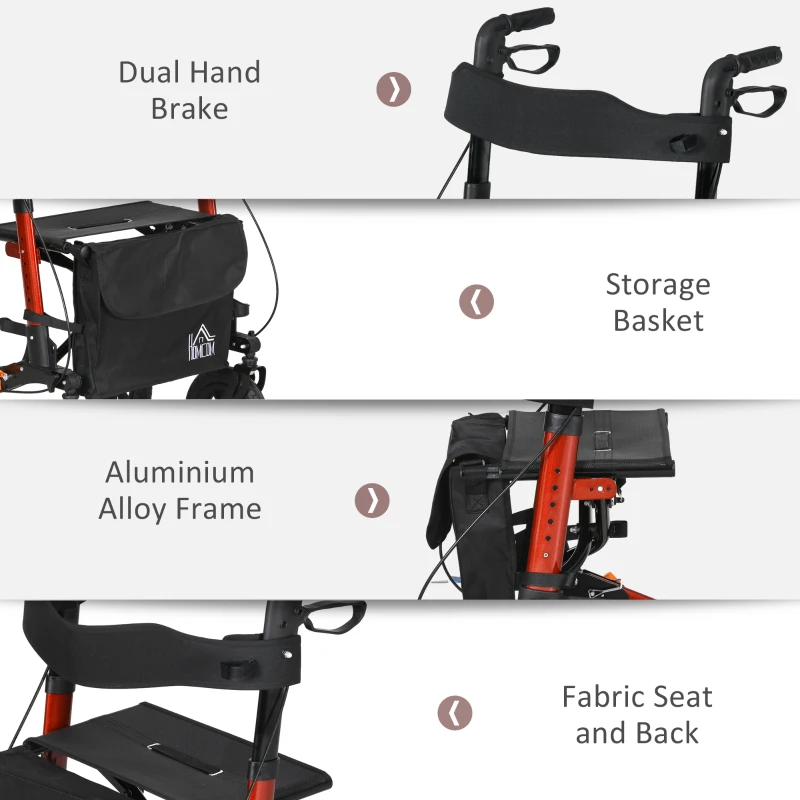 Dual Hand Brake

HOMCOM

Storage Basket

Aluminium Alloy Frame

Fabric Seat and Back