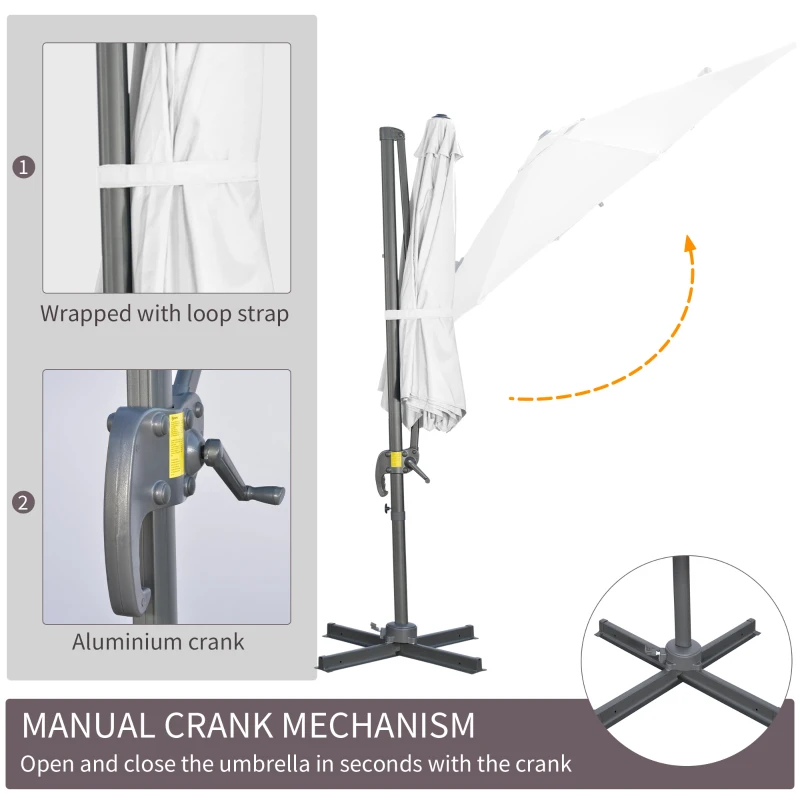 1

Wrapped with loop strap

2

Aluminium crank

MANUAL CRANK MECHANISM
Open and close the umbrella in seconds with the crank