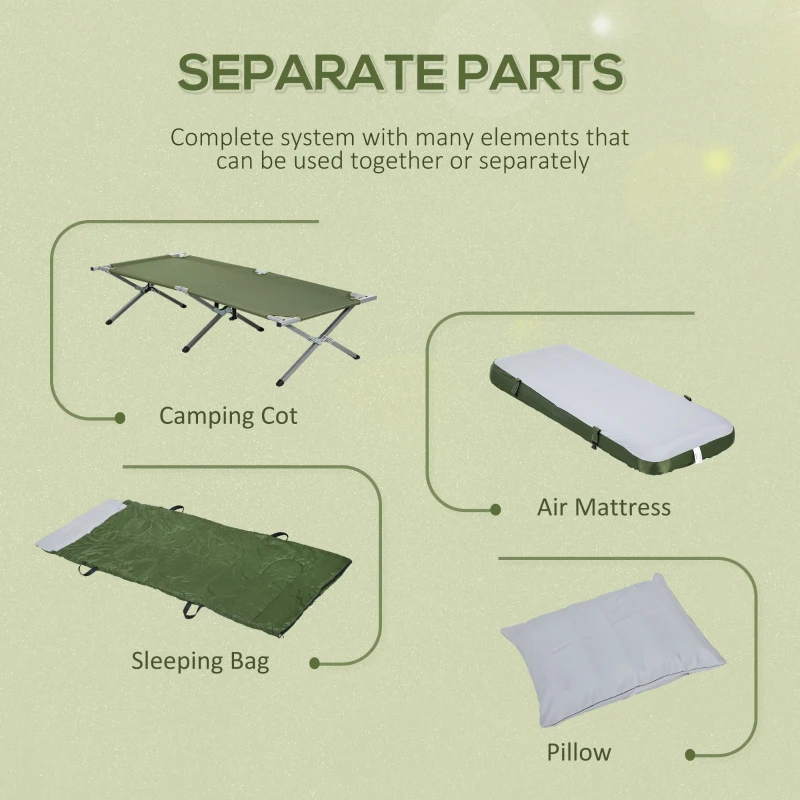 SEPARATE PARTS

Complete system with many elements that can be used together or separately

Camping Cot

Air Mattress

Sleeping Bag

Pillow