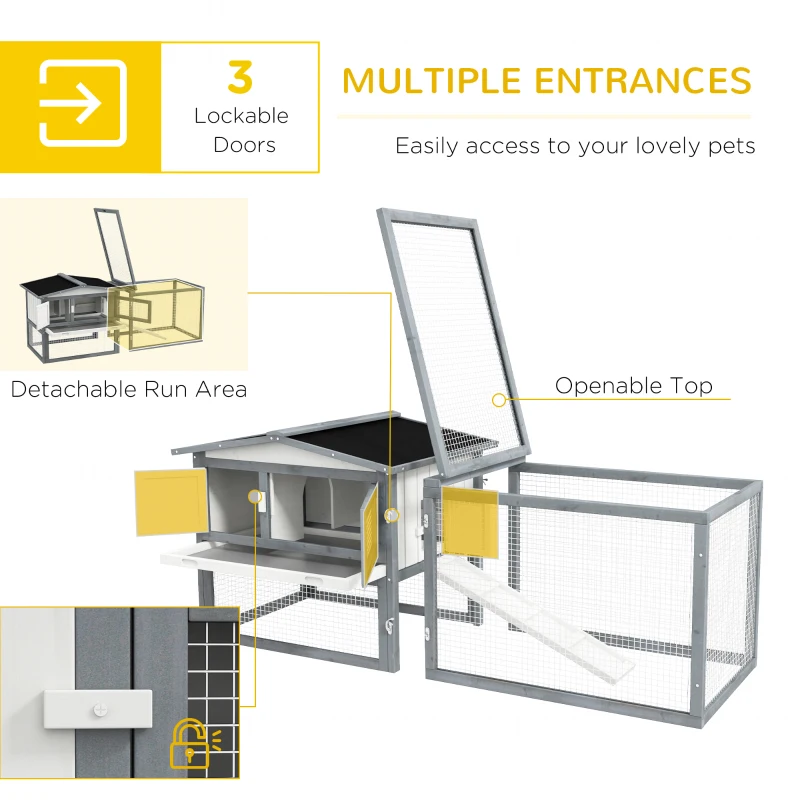 3
Lockable
Doors

MULTIPLE ENTRANCES

Easily access to your lovely pets

Detachable Run Area

Openable Top