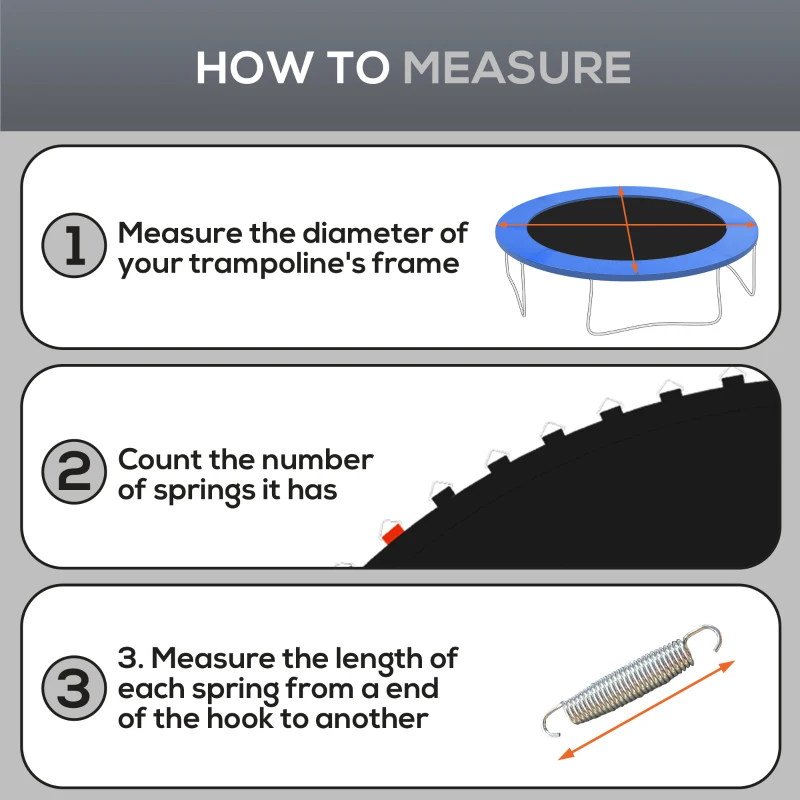 HOW TO MEASURE

1 Measure the diameter of your trampoline's frame

2 Count the number of springs it has

3 3. Measure the length of each spring from a end of the hook to another