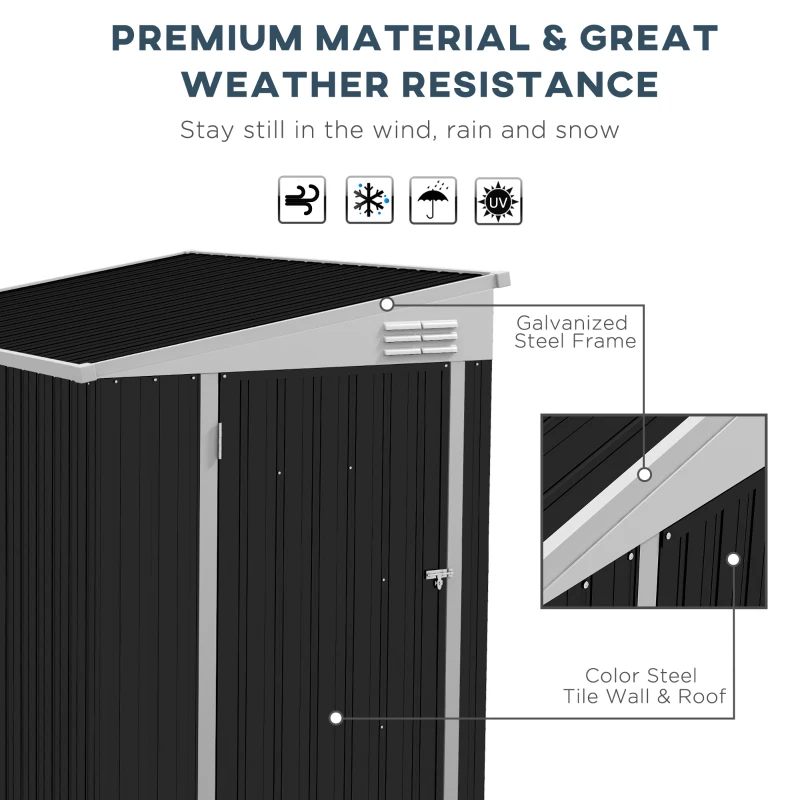 PREMIUM MATERIAL & GREAT WEATHER RESISTANCE

Stay still in the wind, rain and snow

UV

Galvanized Steel Frame

Color Steel Tile Wall & Roof