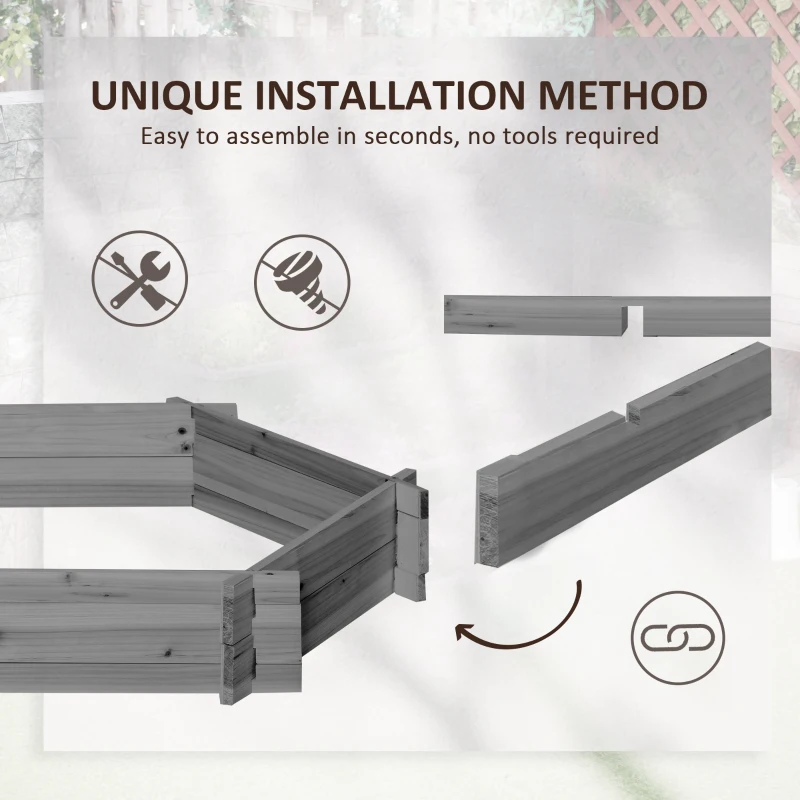 UNIQUE INSTALLATION METHOD
Easy to assemble in seconds, no tools required