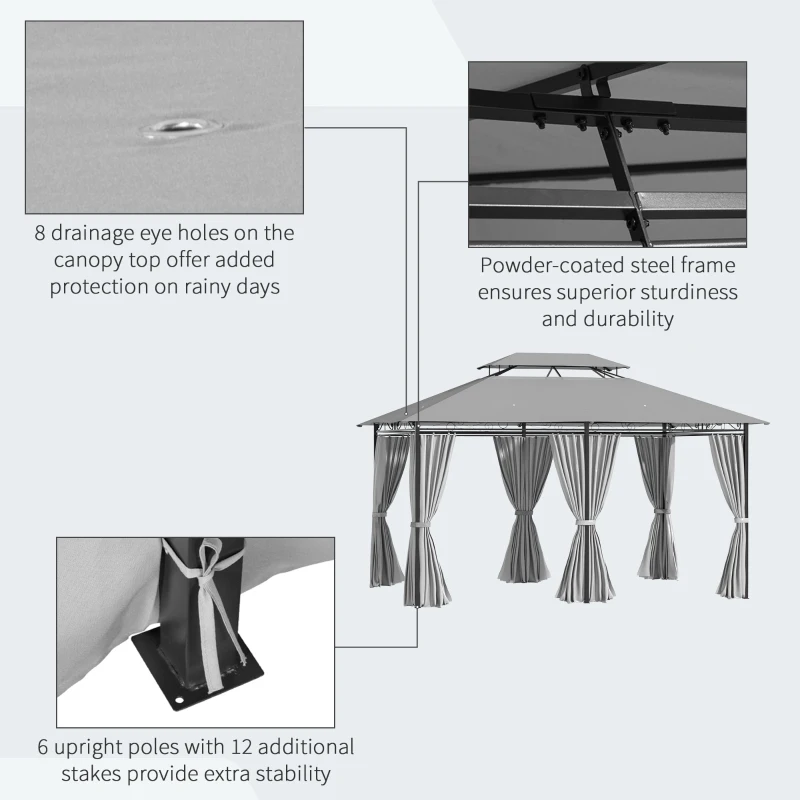 8 drainage eye holes on the canopy top offer added protection on rainy days

Powder-coated steel frame ensures superior sturdiness and durability

6 upright poles with 12 additional stakes provide extra stability