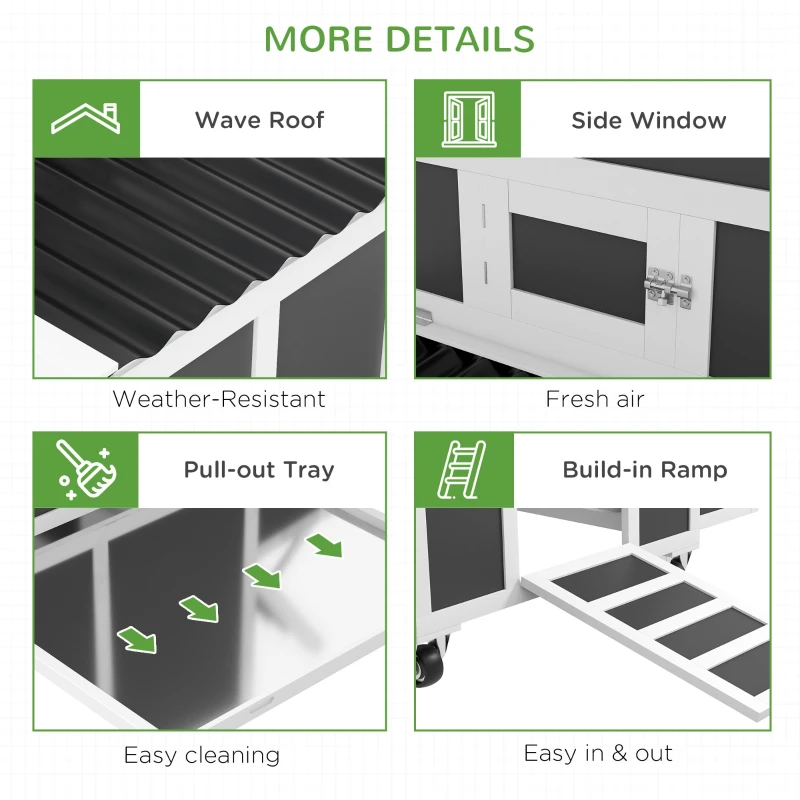 MORE DETAILS

Wave Roof

Weather-Resistant

Side Window

Fresh air

Pull-out Tray

Easy cleaning

Build-in Ramp

Easy in & out