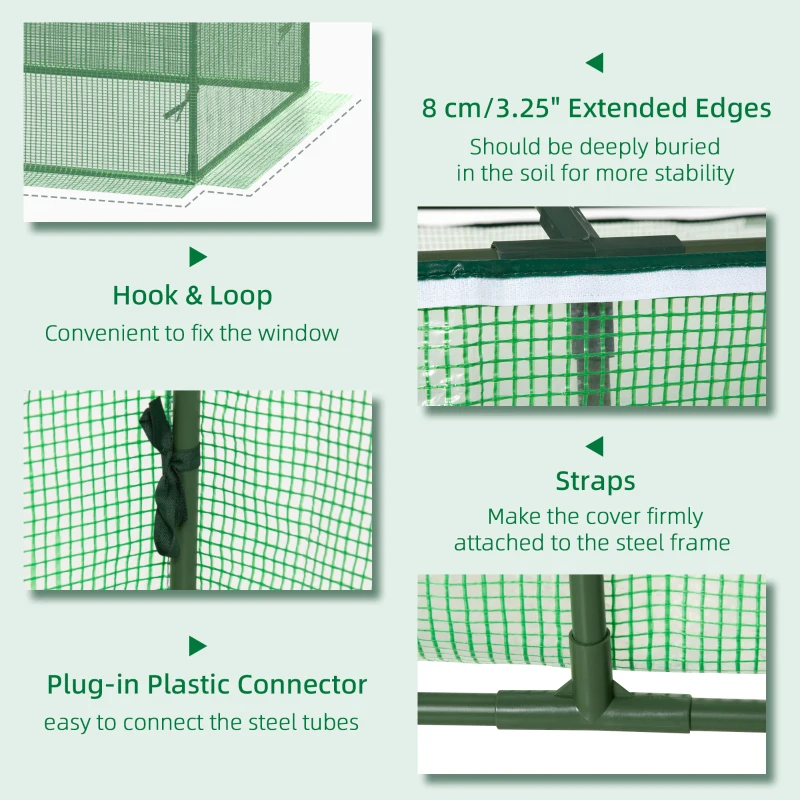 8 cm/3.25" Extended Edges
Should be deeply buried in the soil for more stability

Hook & Loop
Convenient to fix the window

Straps
Make the cover firmly attached to the steel frame

Plug-in Plastic Connector
easy to connect the steel tubes