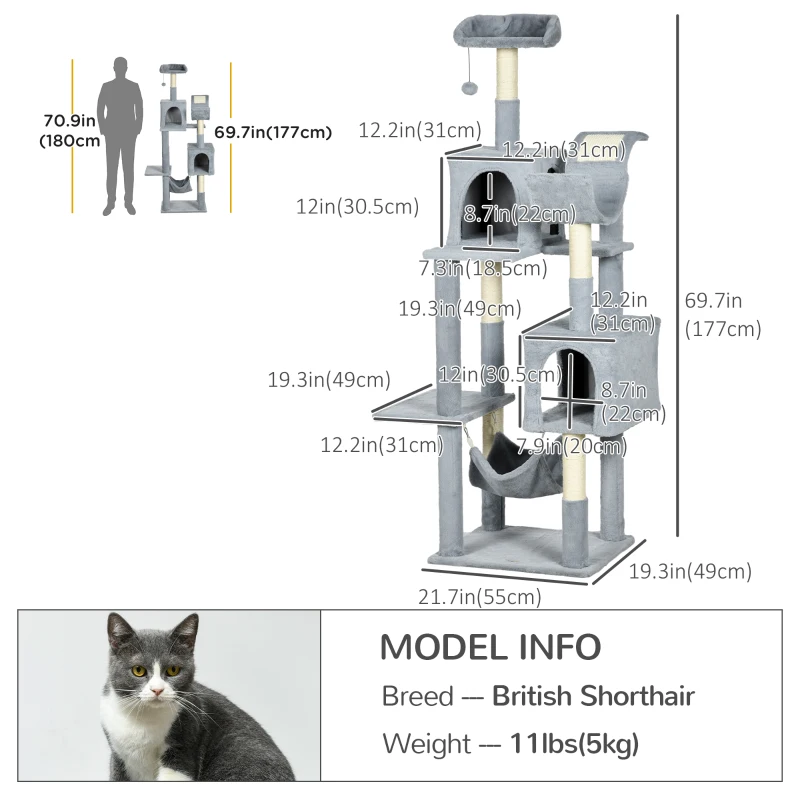 70.9in (180cm

69.7in(177cm)

12.2in(31cm)

12.2in(31cm)

12in(30.5cm)

8.7in(22cm)

7.3in(18.5cm)

19.3in(49cm)

12.2in (31cm)

69.7in (177cm)

19.3in(49cm)

12in(30.5cm)

8.7in (22cm)

12.2in(31cm)

7.9in(20cm)

19.3in(49cm)

21.7in(55cm)

MODEL INFO

Breed -- British Shorthair

Weight -- 11lbs(5kg)