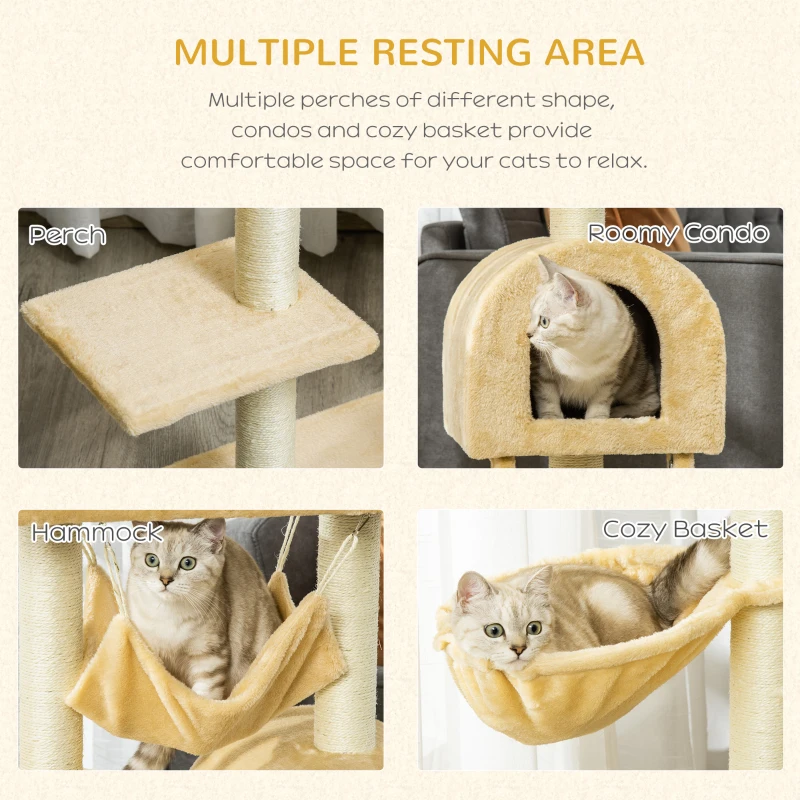 MULTIPLE RESTING AREA

Multiple perches of different shape, condos and cozy basket provide comfortable space for your cats to relax.

Perch

Roomy Condo

Hammock

Cozy Basket