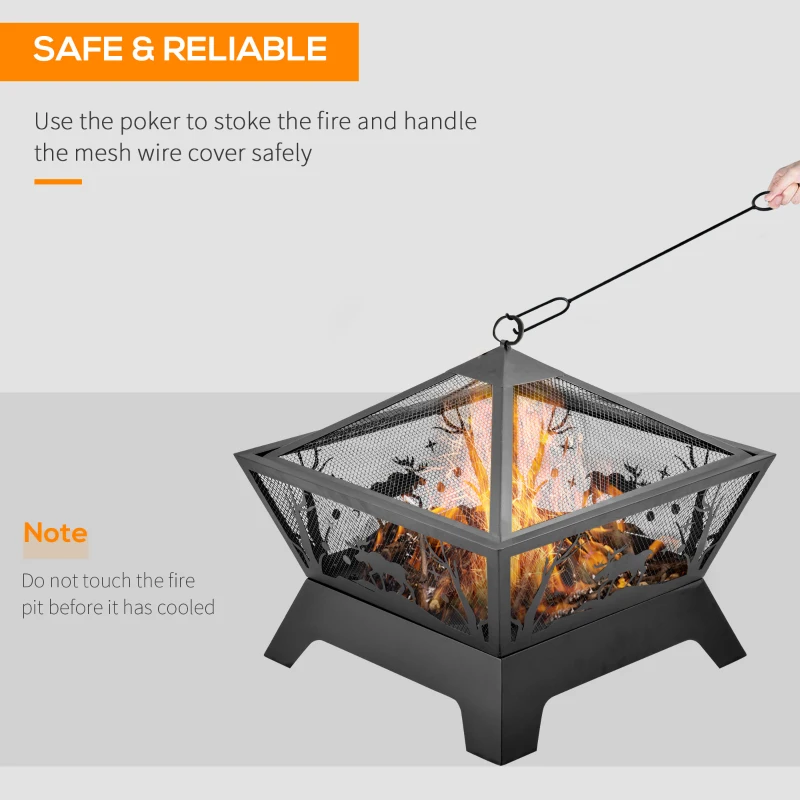 SAFE & RELIABLE

Use the poker to stoke the fire and handle the mesh wire cover safely

Note

Do not touch the fire pit before it has cooled