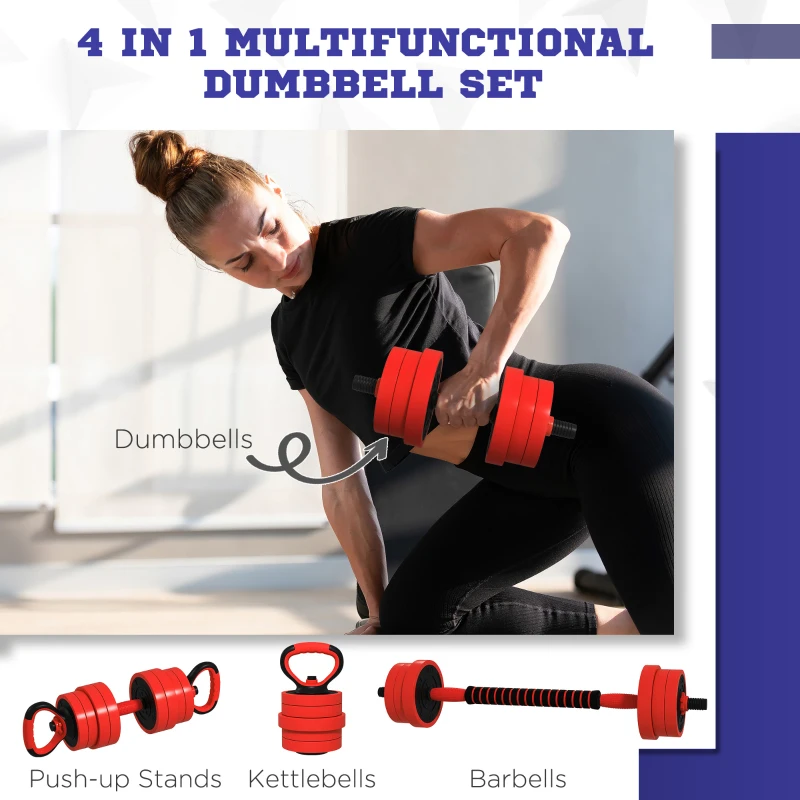 4 IN 1 MULTIFUNCTIONAL DUMBBELL SET

Dumbbells

Push-up Stands Kettlebells Barbells