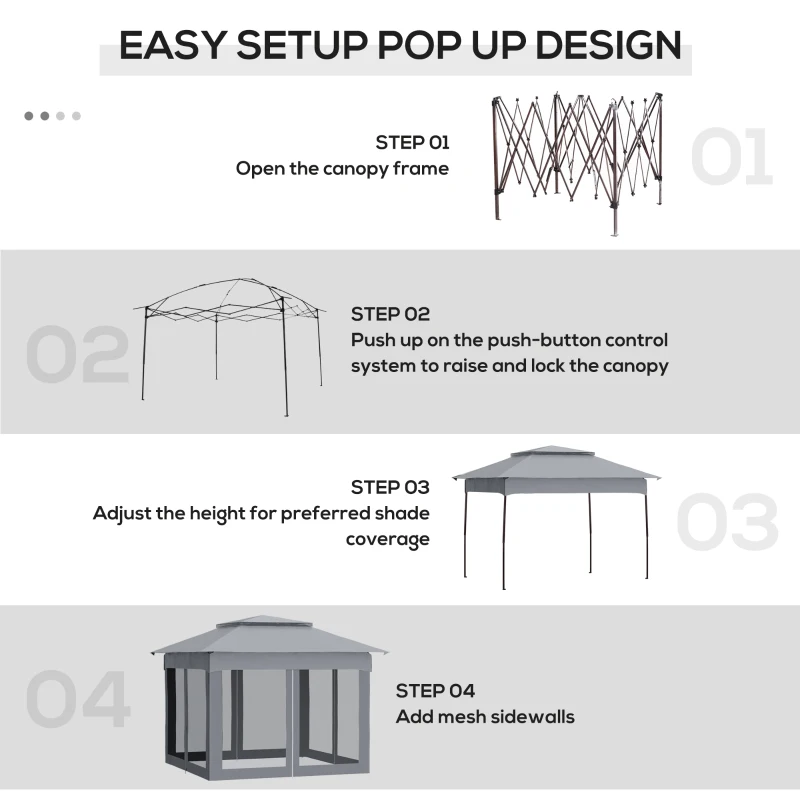 EASY SETUP POP UP DESIGN

STEP 01
Open the canopy frame

01

02

STEP 02
Push up on the push-button control system to raise and lock the canopy

STEP 03
Adjust the height for preferred shade coverage

03

04

STEP 04
Add mesh sidewalls