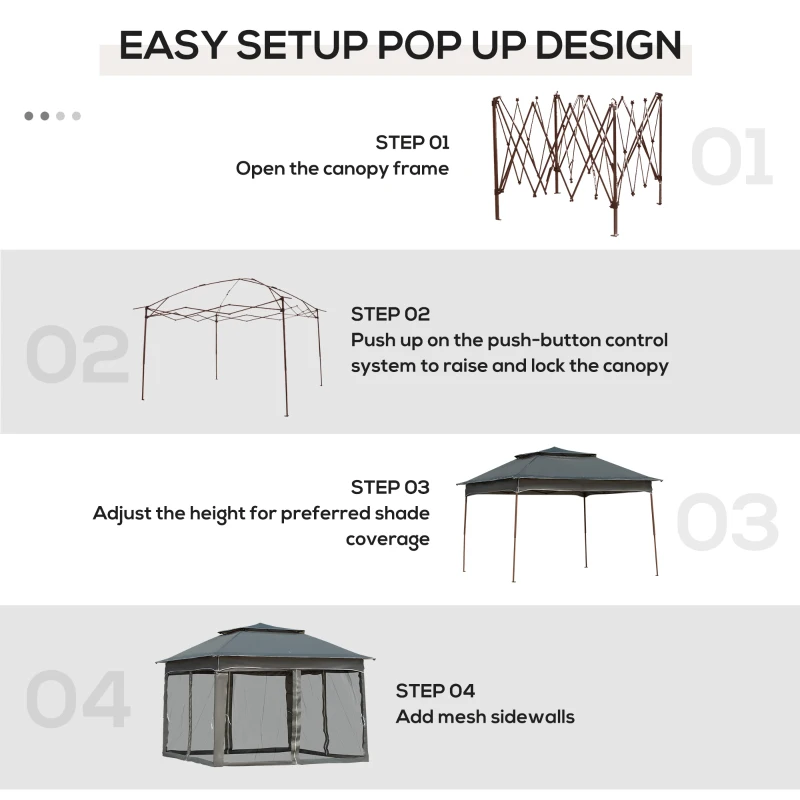 EASY SETUP POP UP DESIGN

STEP 01
Open the canopy frame

01

02

STEP 02
Push up on the push-button control system to raise and lock the canopy

STEP 03
Adjust the height for preferred shade coverage

03

04

STEP 04
Add mesh sidewalls