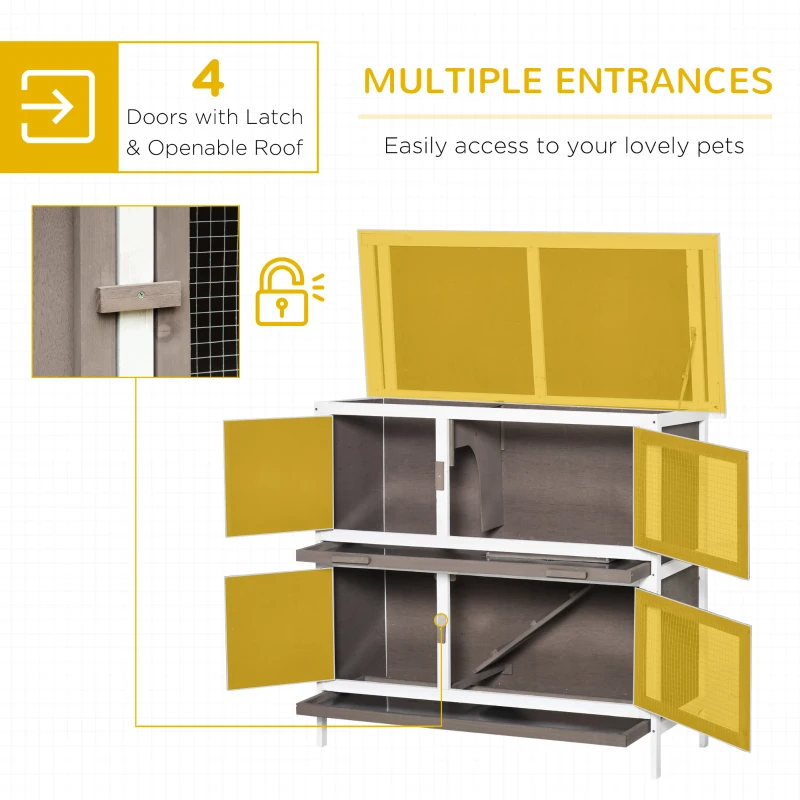 4
Doors with Latch
& Openable Roof

MULTIPLE ENTRANCES

Easily access to your lovely pets