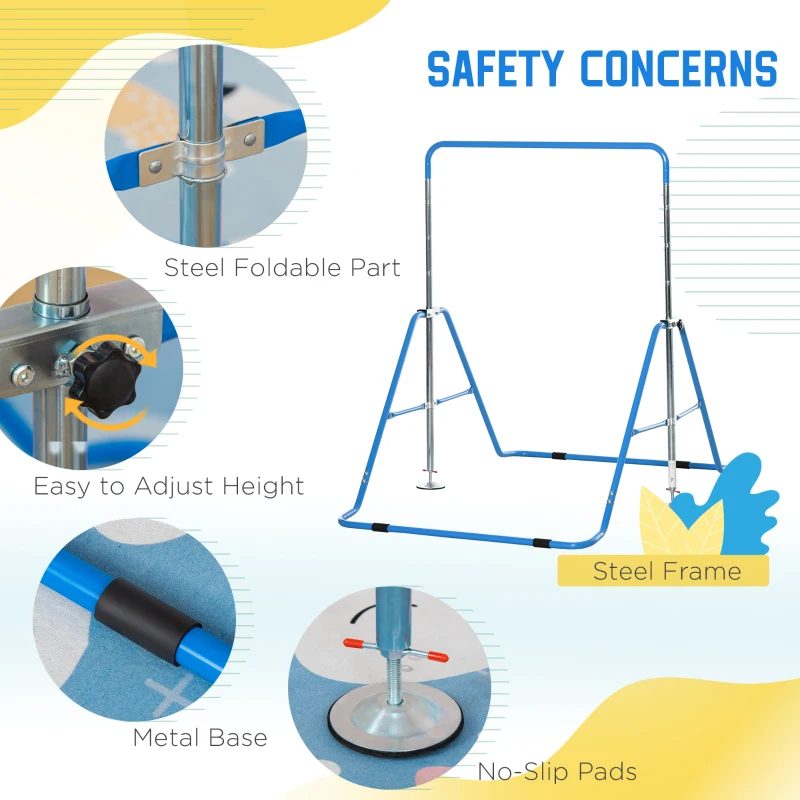 SAFETY CONCERNS

Steel Foldable Part

Easy to Adjust Height

Steel Frame

Metal Base

No-Slip Pads