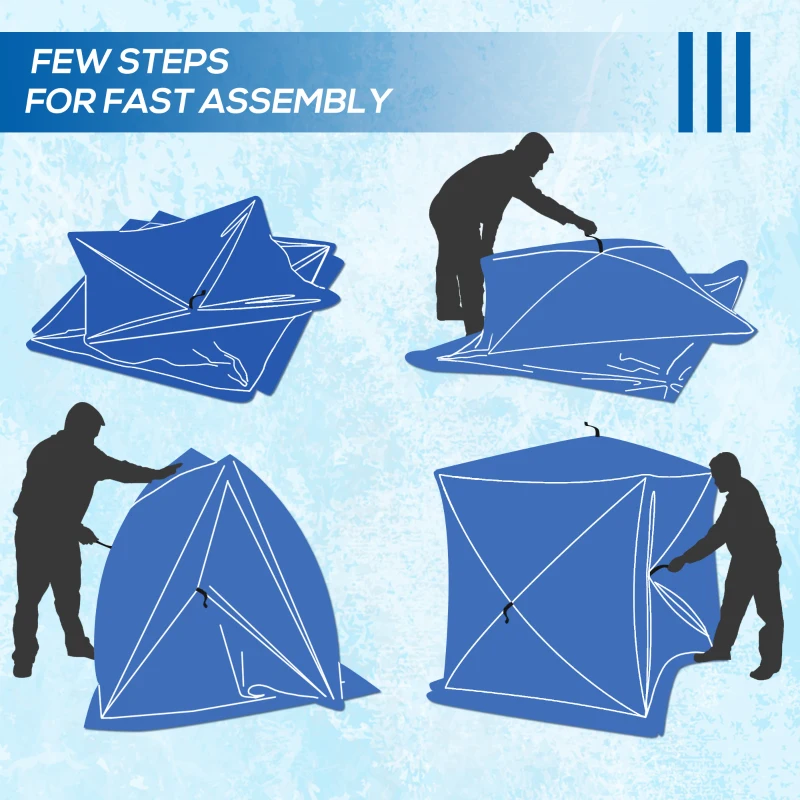 FEW STEPS
FOR FAST ASSEMBLY