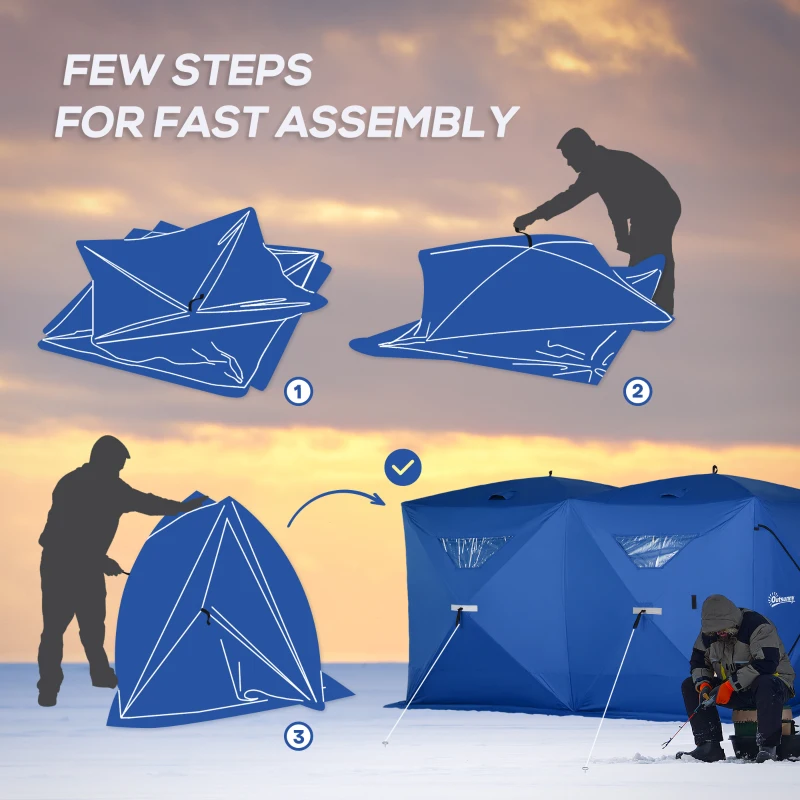 FEW STEPS
FOR FAST ASSEMBLY

1

2

3

Outsunny