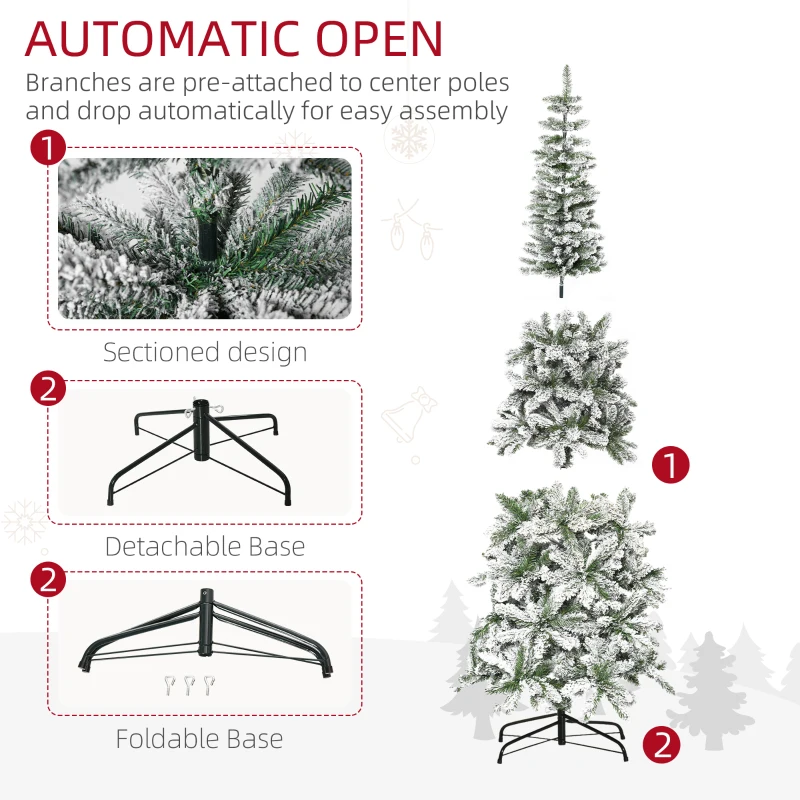 AUTOMATIC OPEN

Branches are pre-attached to center poles and drop automatically for easy assembly

1

Sectioned design

2

Detachable Base

2

Foldable Base

1

2