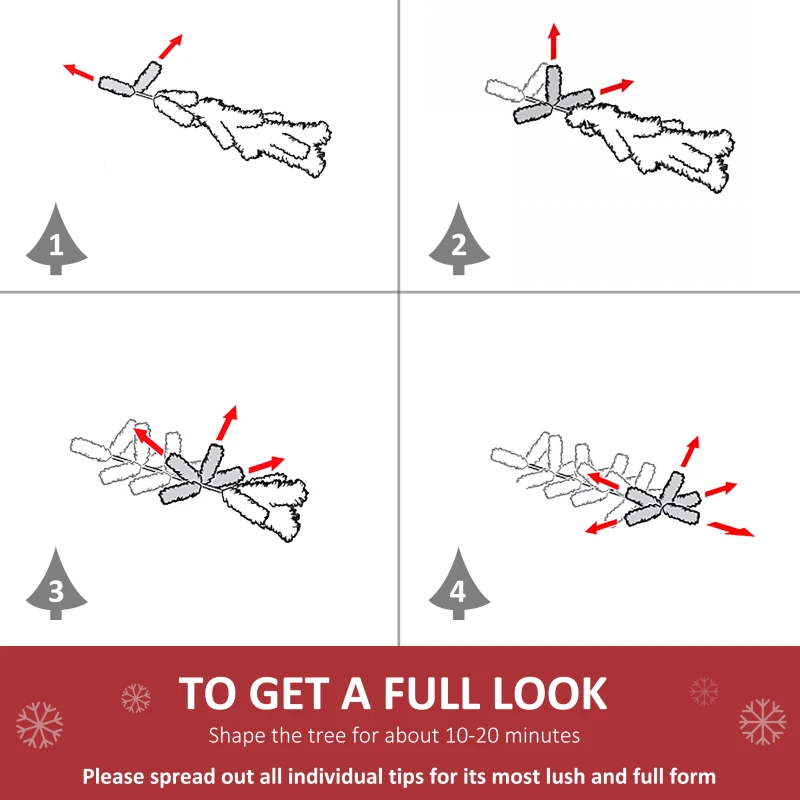 1

2

3

4

TO GET A FULL LOOK

Shape the tree for about 10-20 minutes

Please spread out all individual tips for its most lush and full form