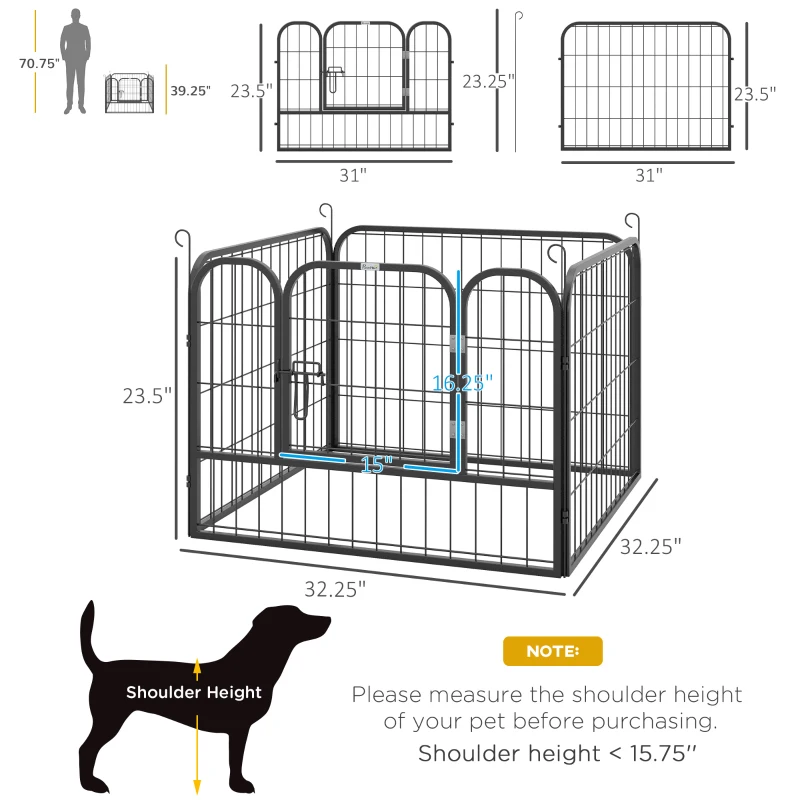 70.75"
39.25"
23.5"
31"
23.25"
23.5"
31"
23.5"
16.25"
15"
32.25"
32.25"
Shoulder Height
NOTE:
Please measure the shoulder height of your pet before purchasing.
Shoulder height < 15.75''