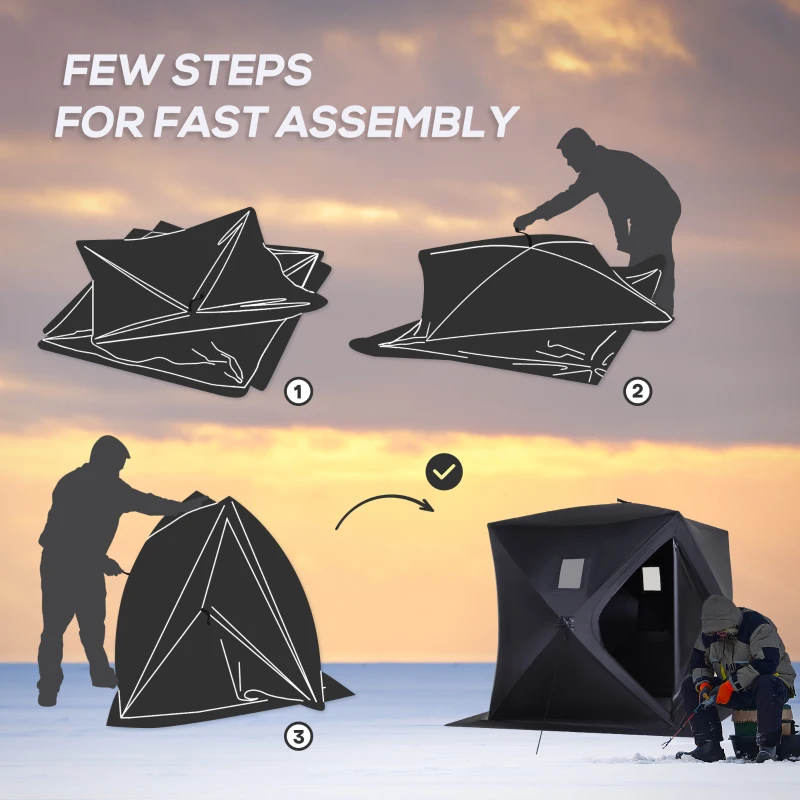 FEW STEPS
FOR FAST ASSEMBLY

1

2

3