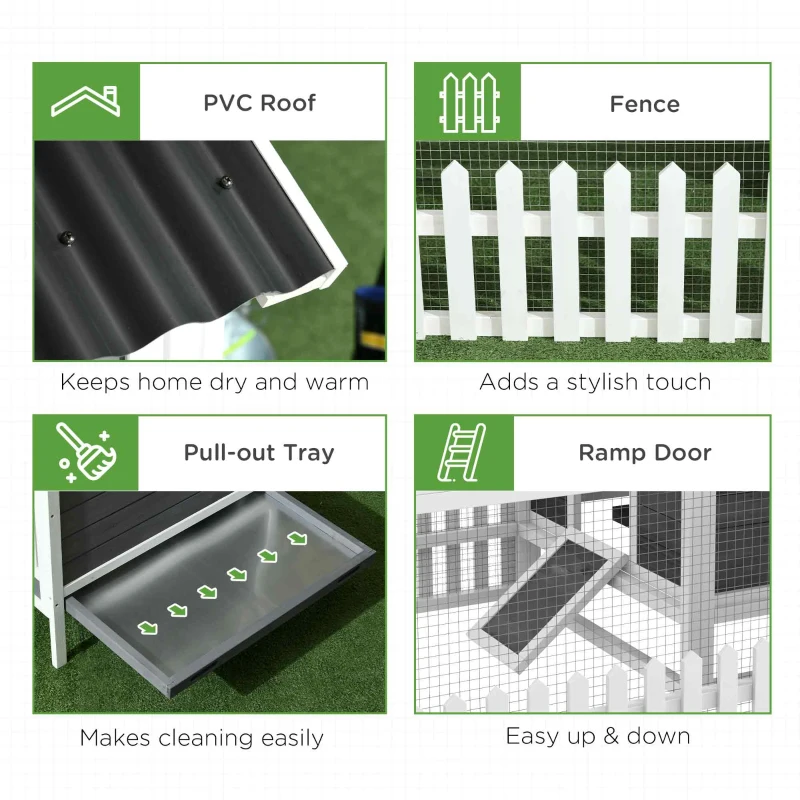 PVC Roof

Keeps home dry and warm

Fence

Adds a stylish touch

Pull-out Tray

Makes cleaning easily

Ramp Door

Easy up & down