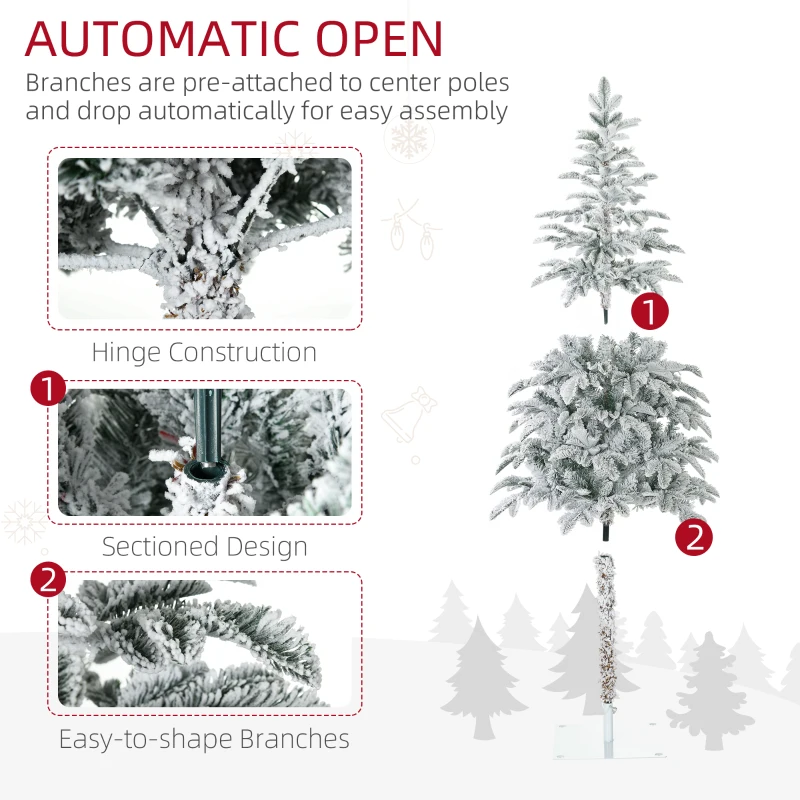 AUTOMATIC OPEN

Branches are pre-attached to center poles and drop automatically for easy assembly

Hinge Construction

1

Sectioned Design

2

Easy-to-shape Branches

1

2