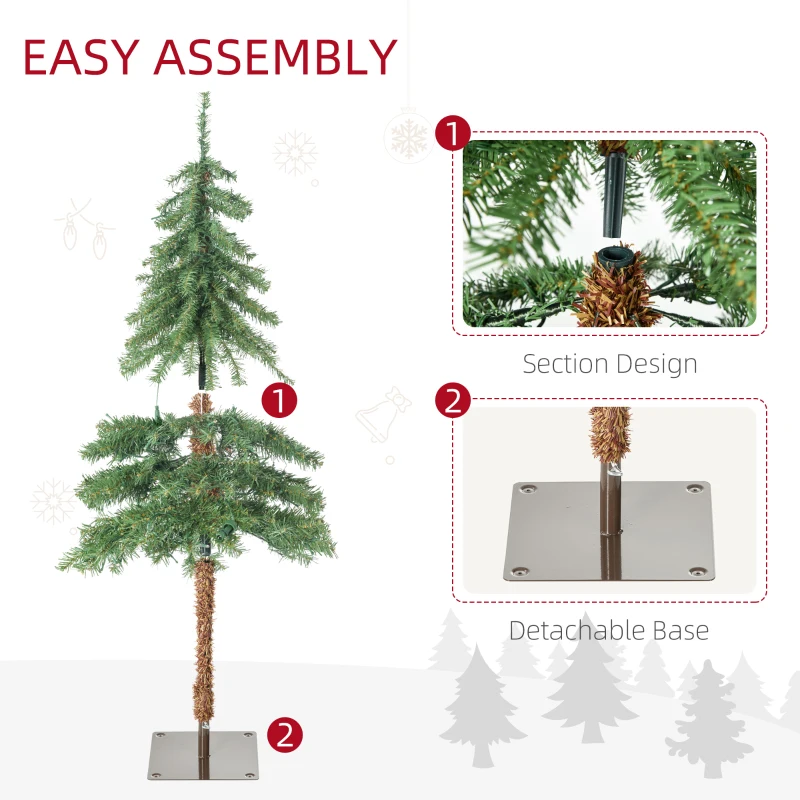 EASY ASSEMBLY

1

2

1

Section Design

2

Detachable Base