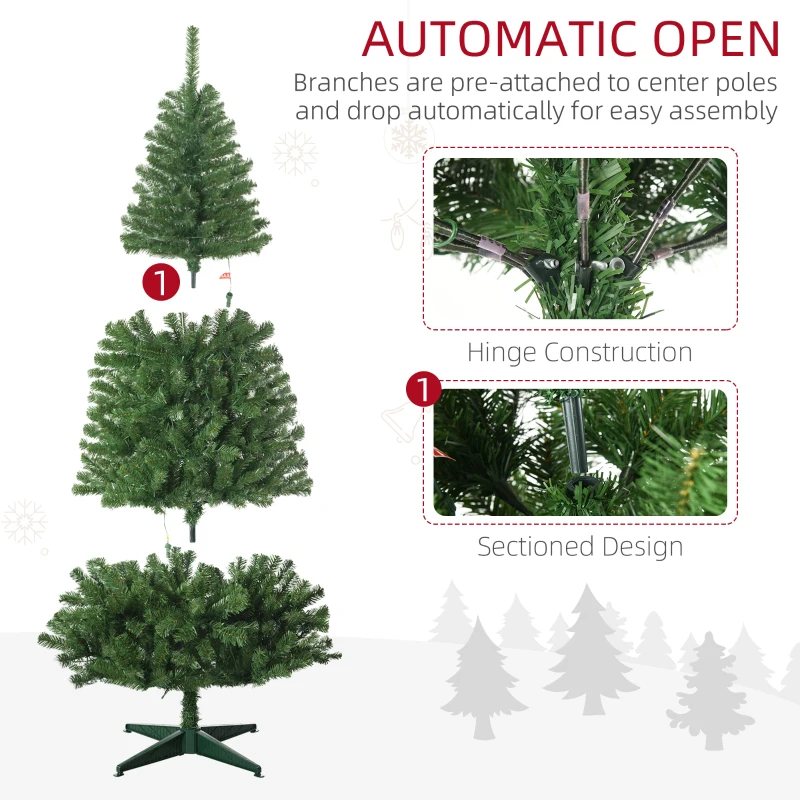 AUTOMATIC OPEN

Branches are pre-attached to center poles and drop automatically for easy assembly

1

Hinge Construction

1

Sectioned Design