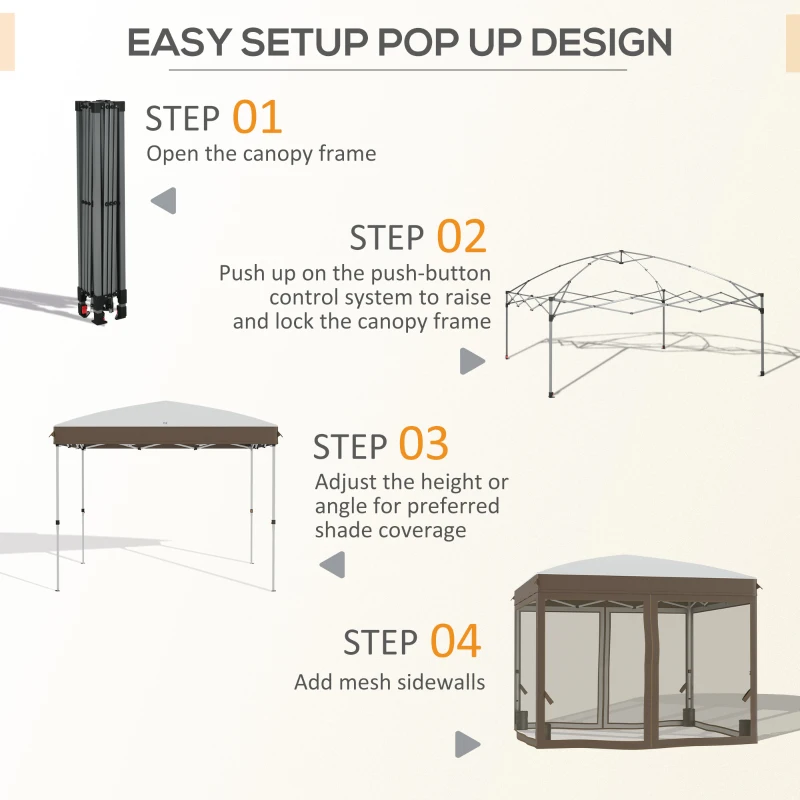 EASY SETUP POP UP DESIGN

STEP 01
Open the canopy frame

STEP 02
Push up on the push-button control system to raise and lock the canopy frame

STEP 03
Adjust the height or angle for preferred shade coverage

STEP 04
Add mesh sidewalls