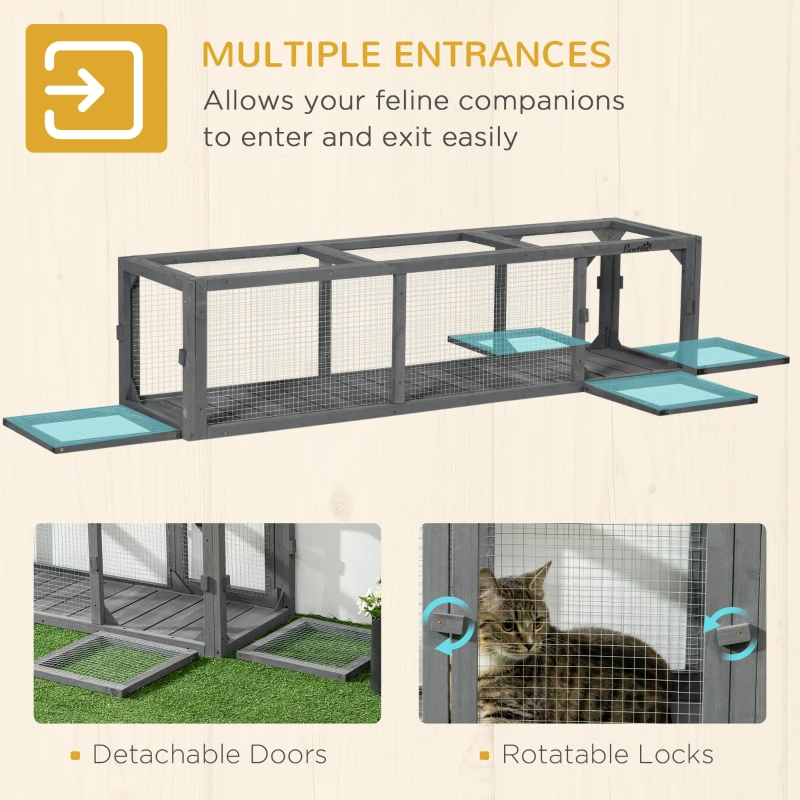 MULTIPLE ENTRANCES
Allows your feline companions to enter and exit easily

PawHut

Detachable Doors

Rotatable Locks