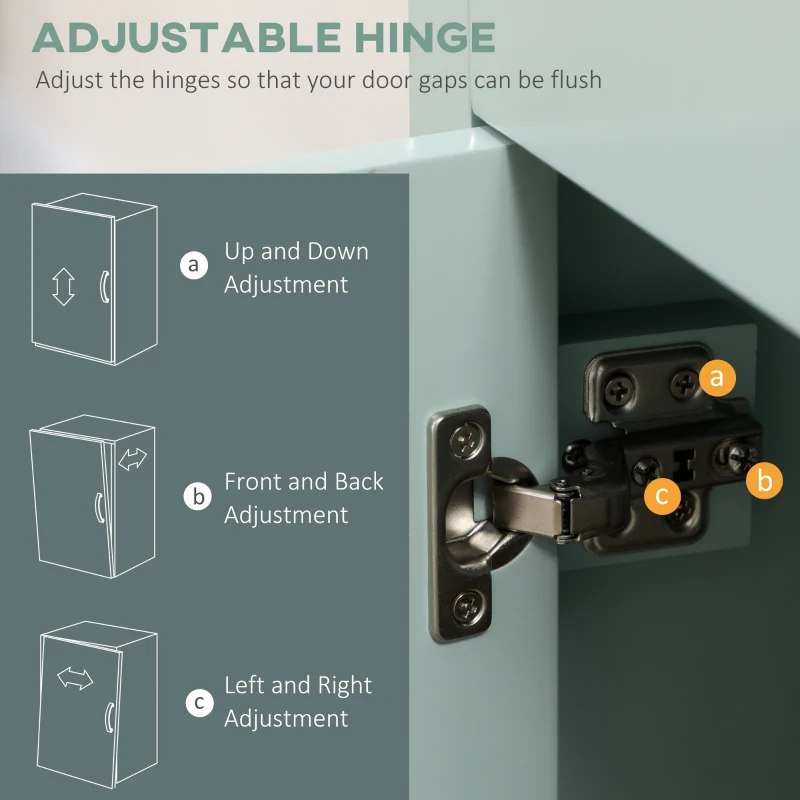 ADJUSTABLE HINGE
Adjust the hinges so that your door gaps can be flush

a Up and Down Adjustment

b Front and Back Adjustment

c Left and Right Adjustment

a

b

c