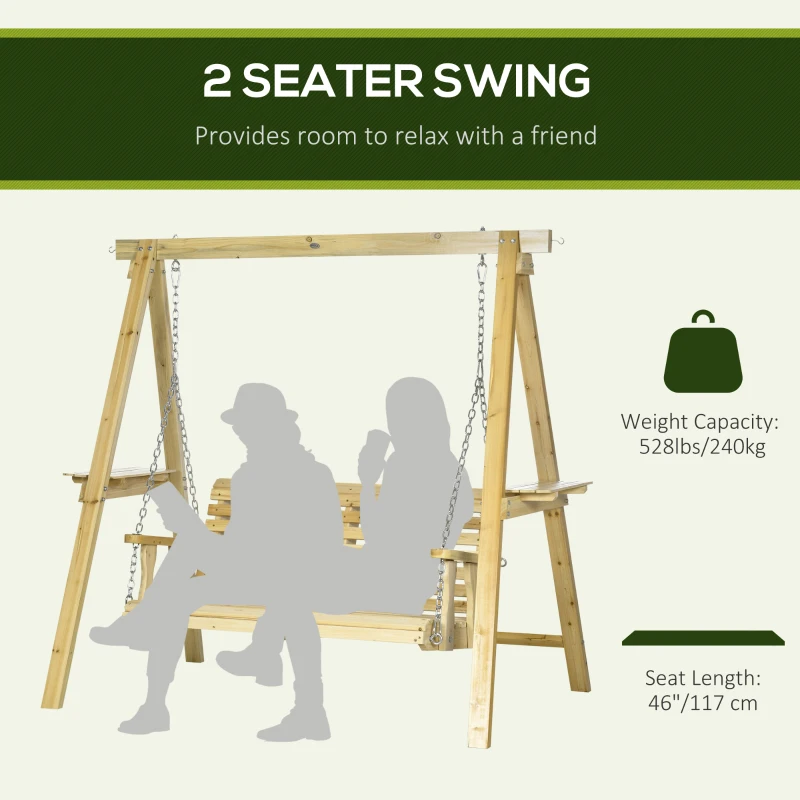 2 SEATER SWING

Provides room to relax with a friend

Weight Capacity: 528lbs/240kg

Seat Length: 46"/117 cm