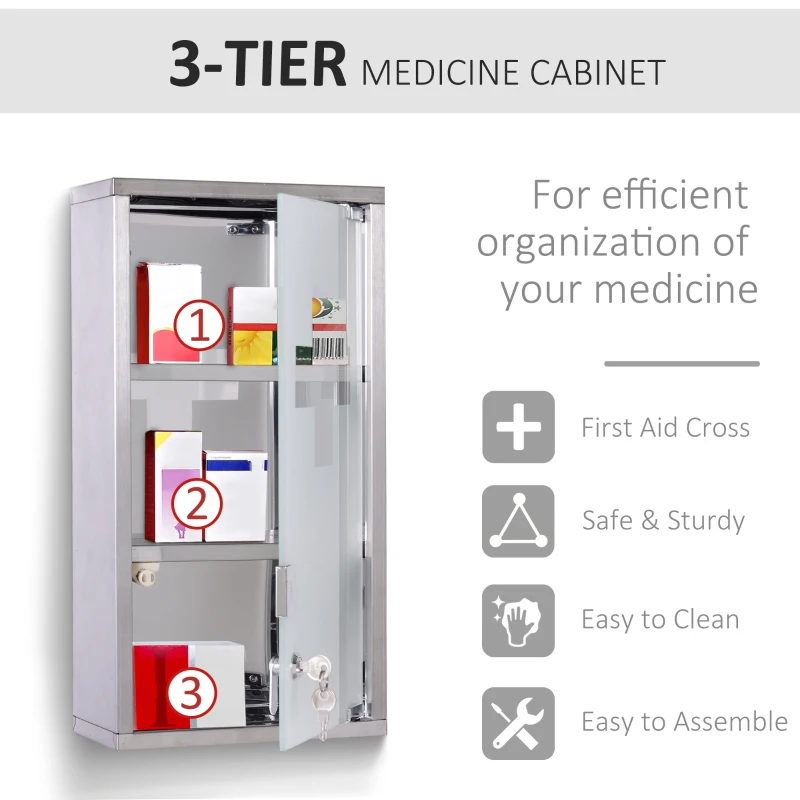 3-TIER MEDICINE CABINET

1

2

3

For efficient organization of your medicine

First Aid Cross

Safe & Sturdy

Easy to Clean

Easy to Assemble