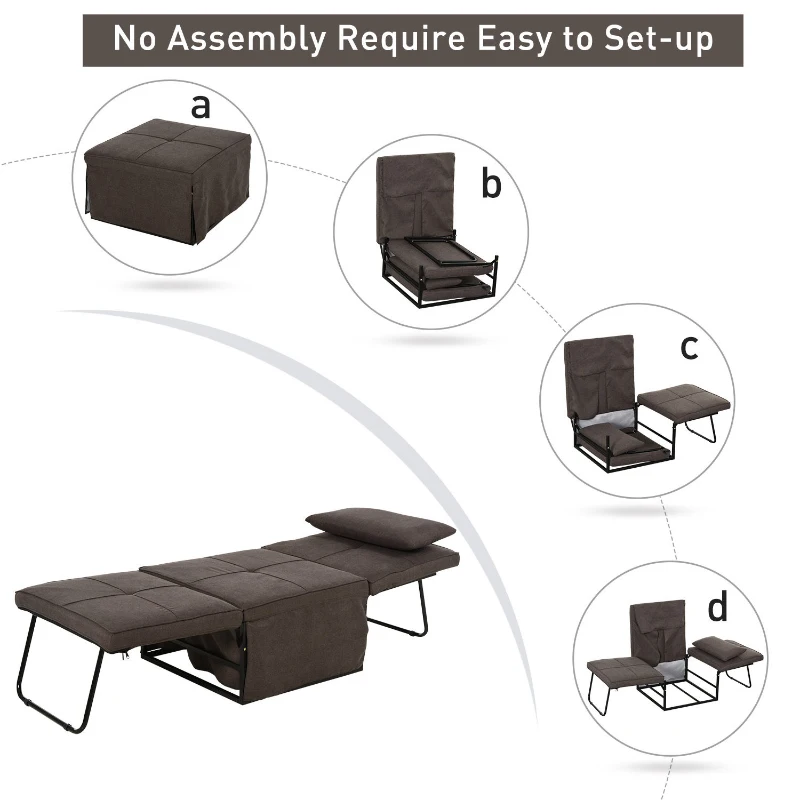 No Assembly Require Easy to Set-up

a

b

c

d