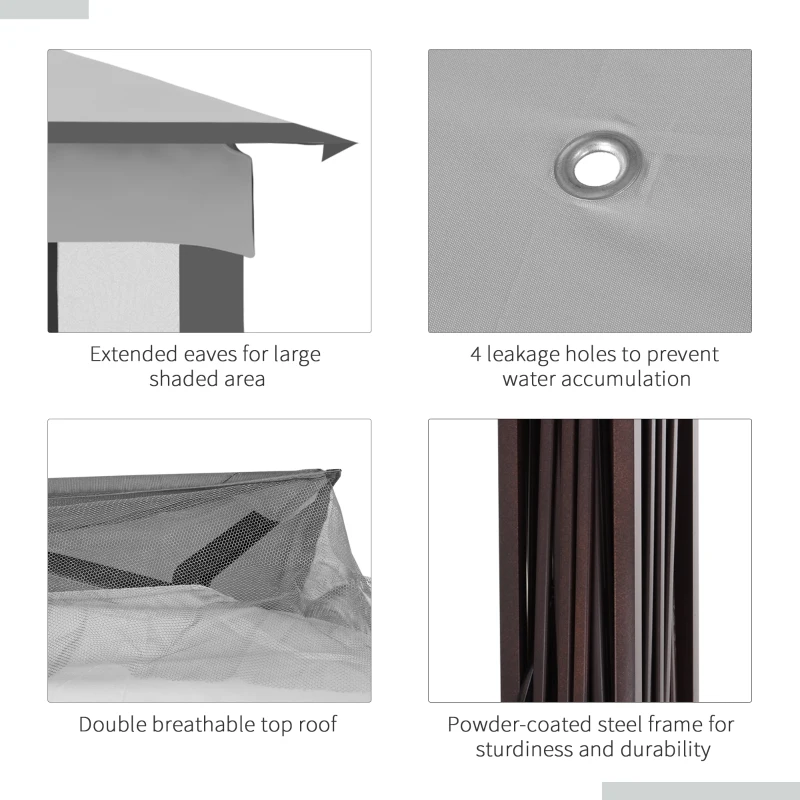 Extended eaves for large shaded area

4 leakage holes to prevent water accumulation

Double breathable top roof

Powder-coated steel frame for sturdiness and durability