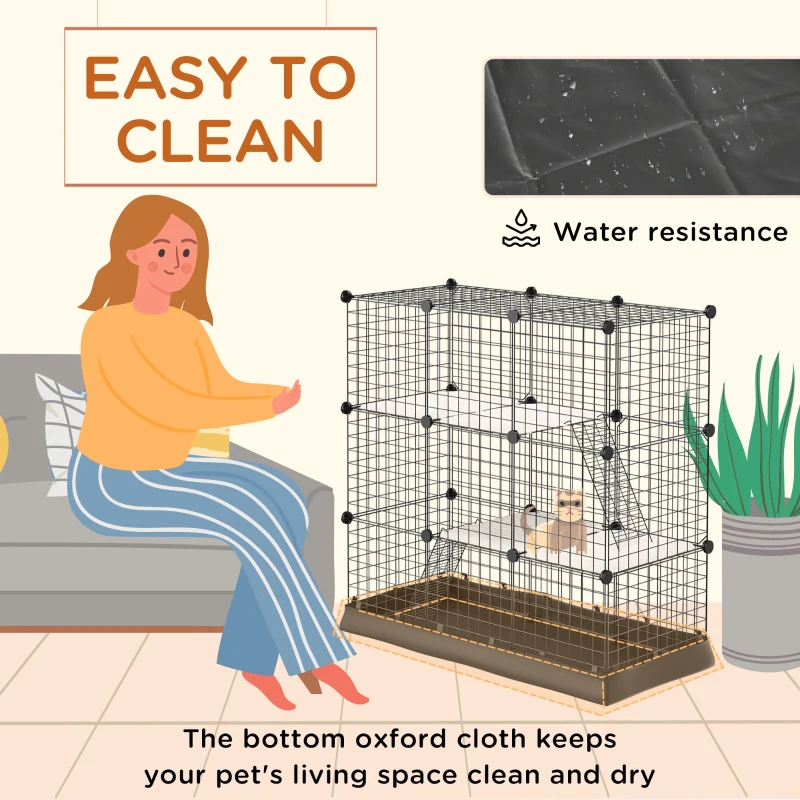 EASY TO CLEAN

Water resistance

The bottom oxford cloth keeps your pet's living space clean and dry