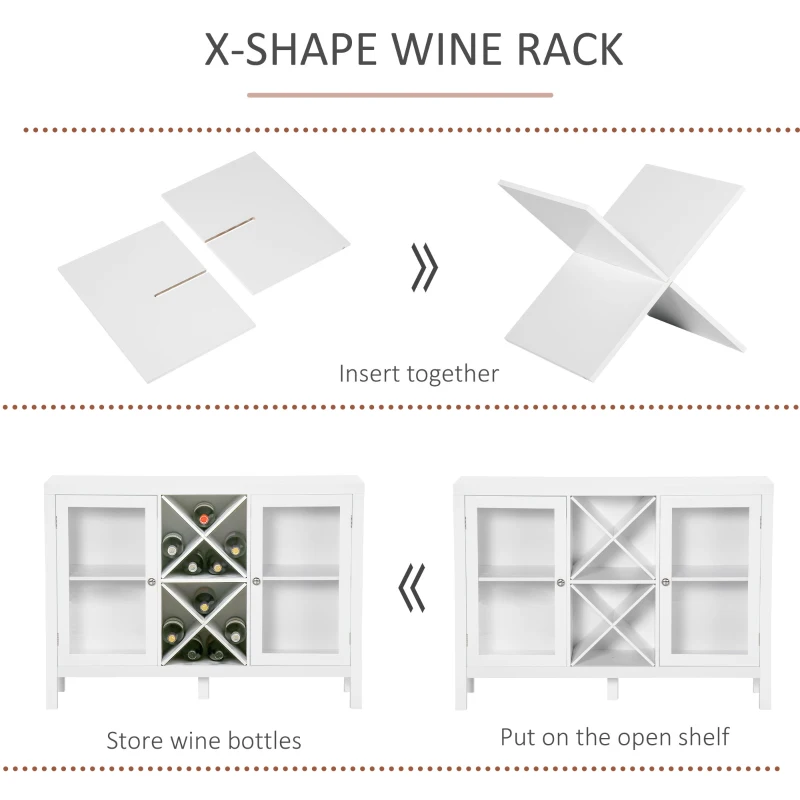 X-SHAPE WINE RACK

Insert together

Store wine bottles

Put on the open shelf