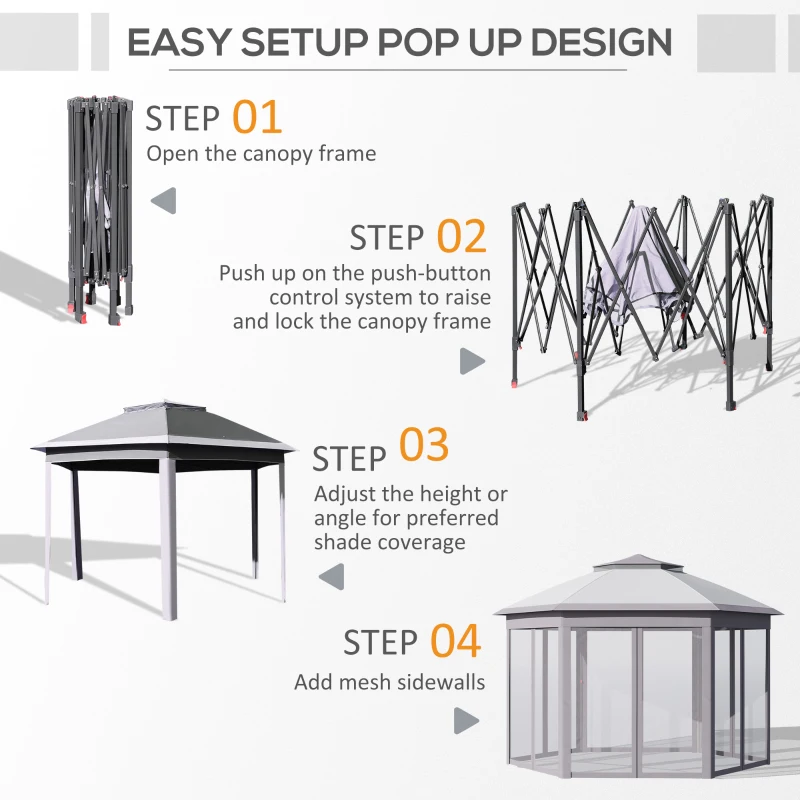 EASY SETUP POP UP DESIGN

STEP 01
Open the canopy frame

STEP 02
Push up on the push-button control system to raise and lock the canopy frame

STEP 03
Adjust the height or angle for preferred shade coverage

STEP 04
Add mesh sidewalls