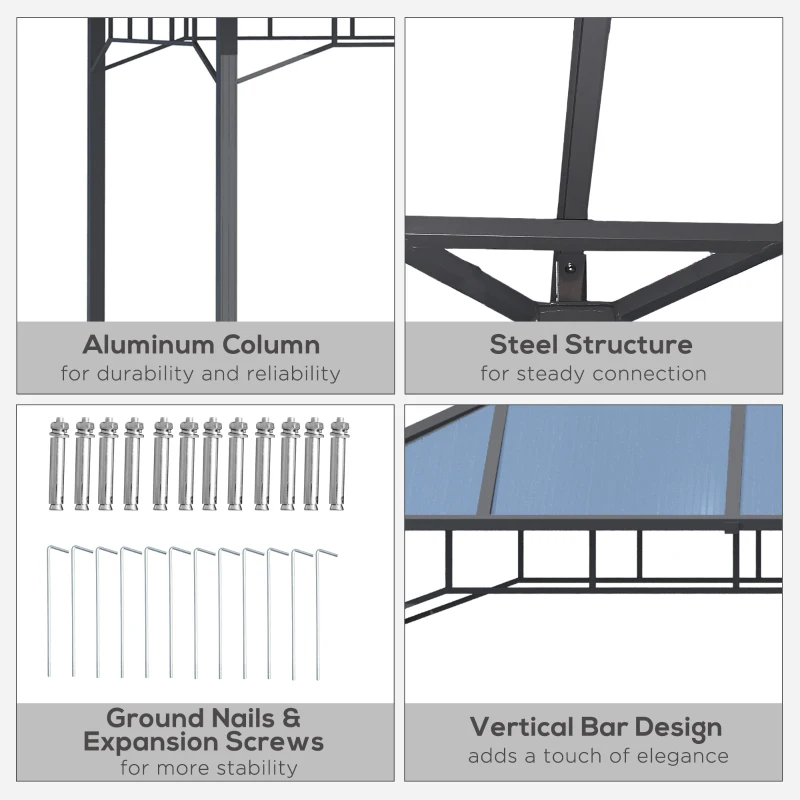 Aluminum Column
for durability and reliability

Steel Structure
for steady connection

Ground Nails & Expansion Screws
for more stability

Vertical Bar Design
adds a touch of elegance